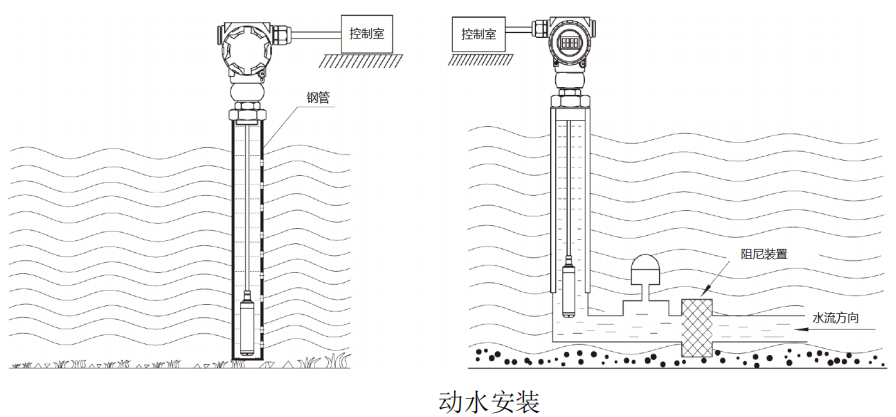 控制室

钢管

控制室

阻尼装置

水流方向

动水安装