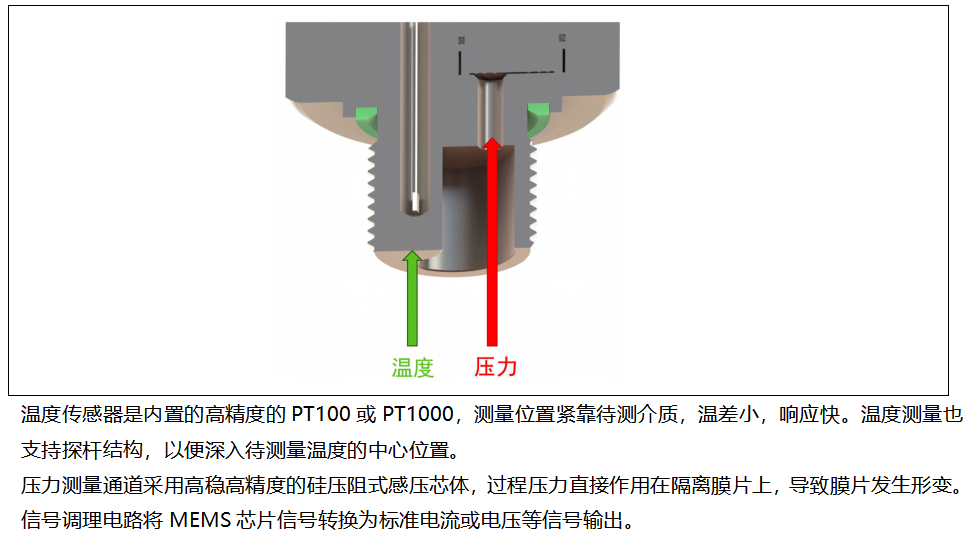 温度　压力

温度传感器是内置的高精度的 PT100 或 PT1000，测量位置紧靠待测介质，温差小，响应快。温度测量也支持探杆结构，以便深入待测量温度的中心位置。
压力测量通道采用高稳高精度的硅压阻式感压芯体，过程压力直接作用在隔离膜片上，导致膜片发生形变。信号调理电路将 MEMS 芯片信号转换为标准电流或电压等信号输出。