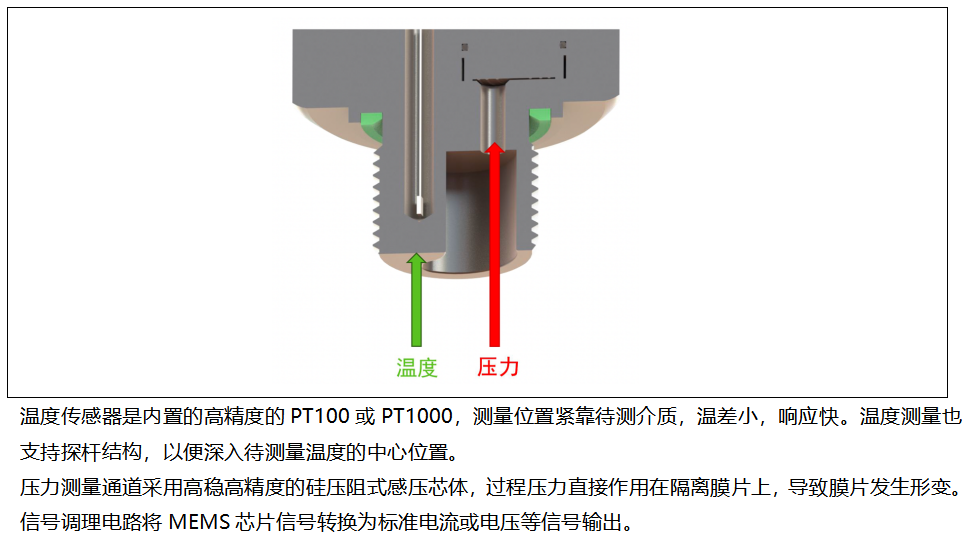 温度

压力

温度传感器是内置的高精度的 PT100 或 PT1000，测量位置紧靠待测介质，温差小，响应快。温度测量也支持探杆结构，以便深入待测量温度的中心位置。

压力测量通道采用高稳高精度的硅压阻式感压芯体，过程压力直接作用在隔离膜片上，导致膜片发生形变。信号调理电路将 MEMS 芯片信号转换为标准电流或电压等信号输出。