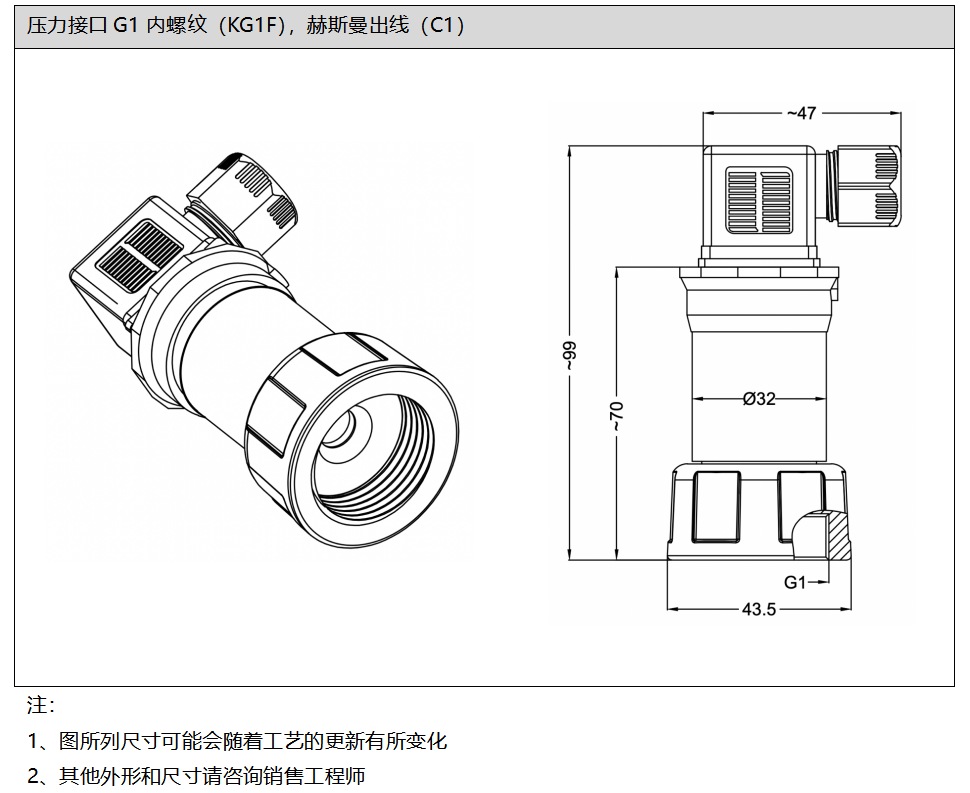 压力接口 G1 内螺纹（KG1F），赫斯曼出线（C1）

~47

~99

~70

Ø32

G1

43.5

注：

1、图所列尺寸可能会随着工艺的更新有所变化

2、其他外形和尺寸请咨询销售工程师