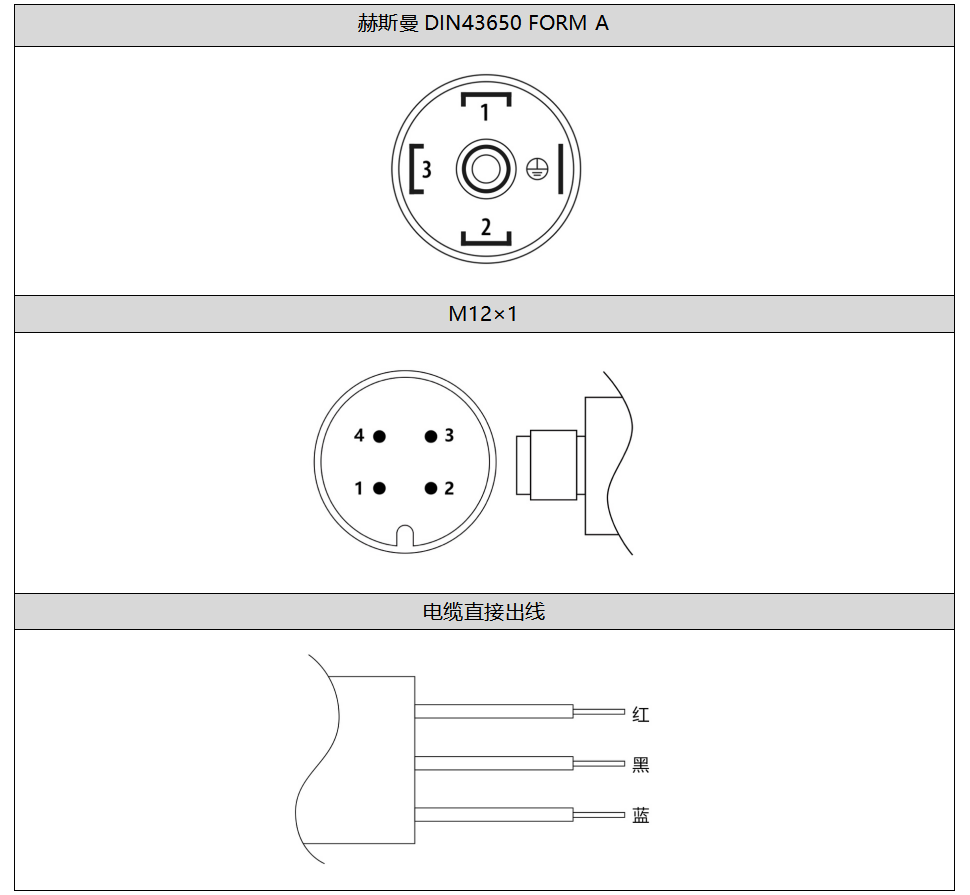 赫斯曼 DIN43650 FORM A

1
3
2

M12×1

4 3
1 2

电缆直接出线

红
黑
蓝