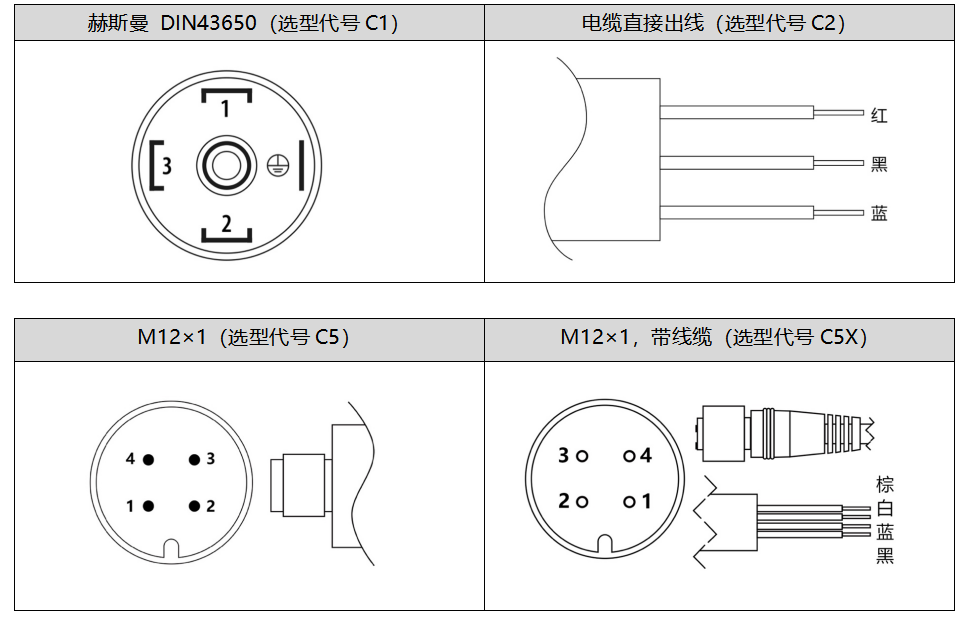 | 赫斯曼 DIN43650（选型代号 C1） | 电缆直接出线（选型代号 C2） |
|---|---|
| 1 3 2 | 红 黑 蓝 |

| M12×1（选型代号 C5） | M12×1，带线缆（选型代号 C5X） |
|---|---|
| 4 3 1 2 | 3 4 2 1 棕 白 蓝 黑 |