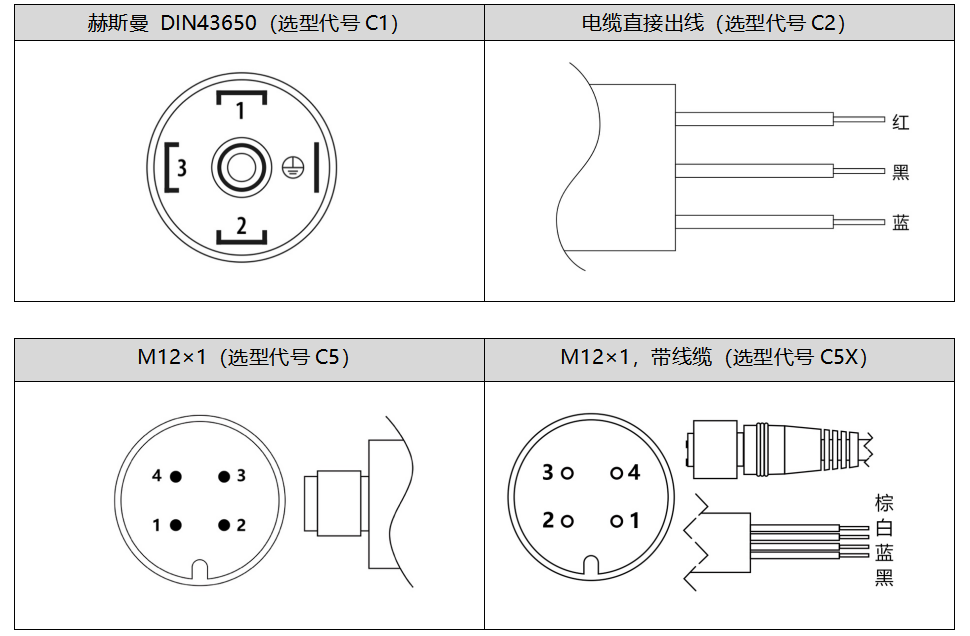 | 赫斯曼 DIN43650（选型代号 C1） | 电缆直接出线（选型代号 C2） |
|---|---|
| 1 3 2 | 红 黑 蓝 |

| M12×1（选型代号 C5） | M12×1，带线缆（选型代号 C5X） |
|---|---|
| 4 3 1 2 | 3 4 2 1 棕 白 蓝 黑 |