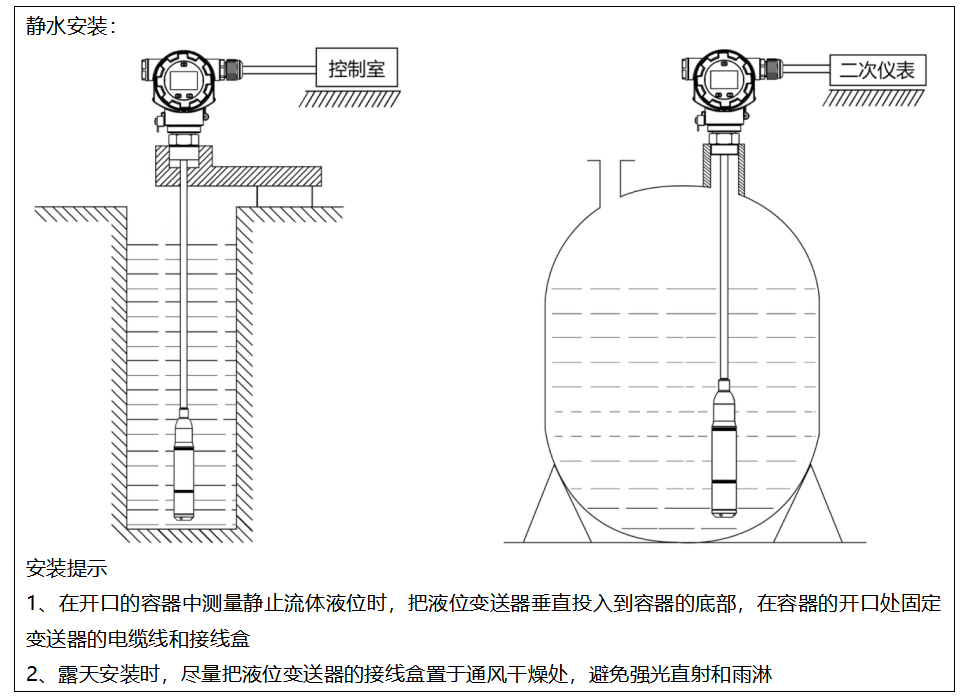 静水安装：

控制室

二次仪表

安装提示

1、在开口的容器中测量静止流体液位时，把液位变送器垂直投入到容器的底部，在容器的开口处固定变送器的电缆线和接线盒

2、露天安装时，尽量把液位变送器的接线盒置于通风干燥处，避免强光直射和雨淋