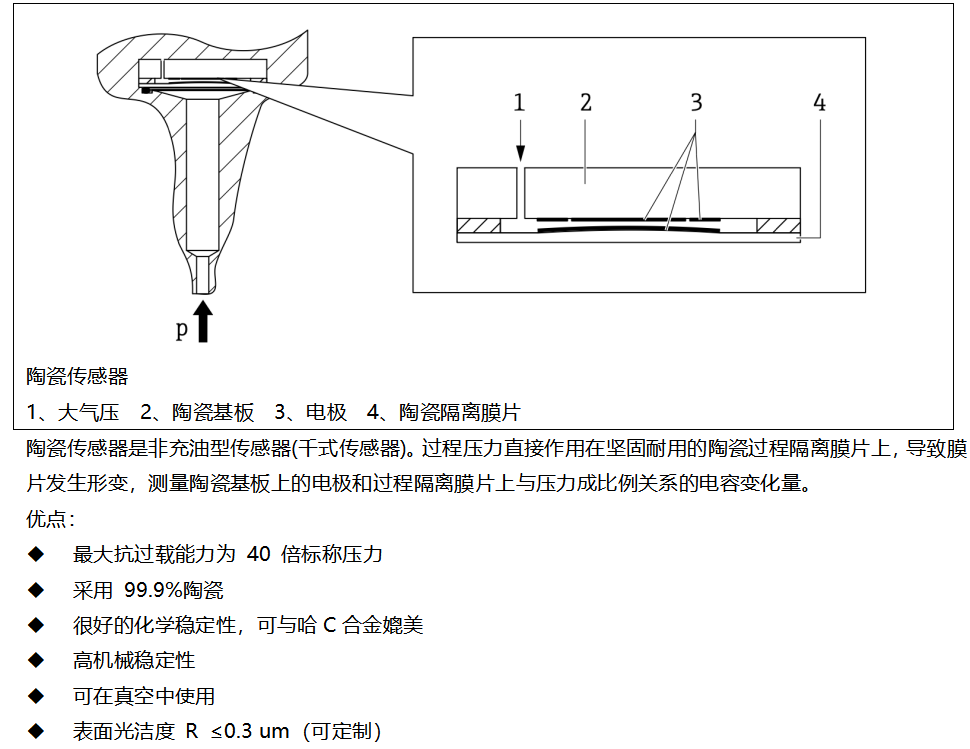 1 2 3 4

p

陶瓷传感器

1、大气压　2、陶瓷基板　3、电极　4、陶瓷隔离膜片

陶瓷传感器是非充油型传感器(干式传感器)。过程压力直接作用在坚固耐用的陶瓷过程隔离膜片上，导致膜片发生形变，测量陶瓷基板上的电极和过程隔离膜片上与压力成比例关系的电容变化量。

优点：

◆ 最大抗过载能力为 40 倍标称压力

◆ 采用 99.9%陶瓷

◆ 很好的化学稳定性，可与哈 C 合金媲美

◆ 高机械稳定性

◆ 可在真空中使用

◆ 表面光洁度 R ≤0.3 um（可定制）