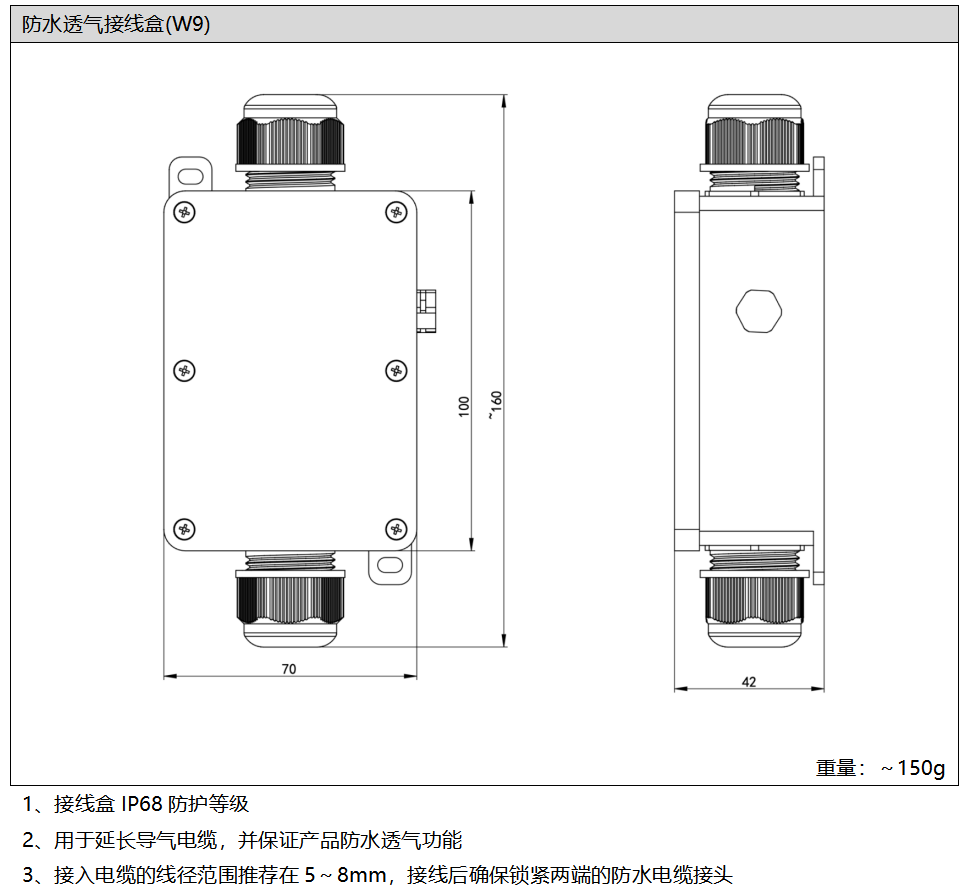 防水透气接线盒(W9)

100

~160

70

42

重量：～150g

1、接线盒 IP68 防护等级

2、用于延长导气电缆，并保证产品防水透气功能

3、接入电缆的线径范围推荐在 5～8mm，接线后确保锁紧两端的防水电缆接头