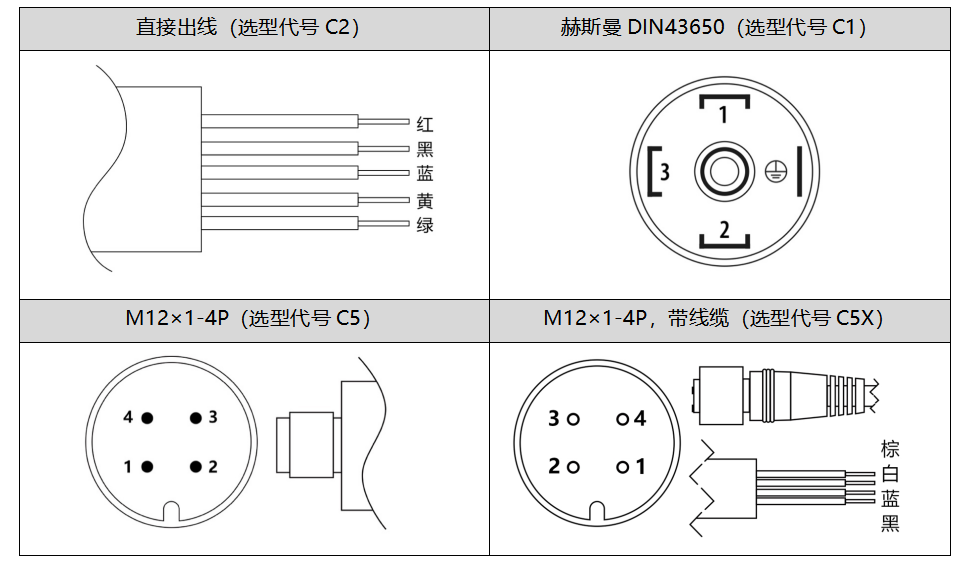 | 直接出线（选型代号 C2） | 赫斯曼 DIN43650（选型代号 C1） |
|---|---|
| 红 黑 蓝 黄 绿 | 1 3 2 |
| M12×1-4P（选型代号 C5） | M12×1-4P，带线缆（选型代号 C5X） |
| 4 3 1 2 | 3 4 2 1 棕 白 蓝 黑 |