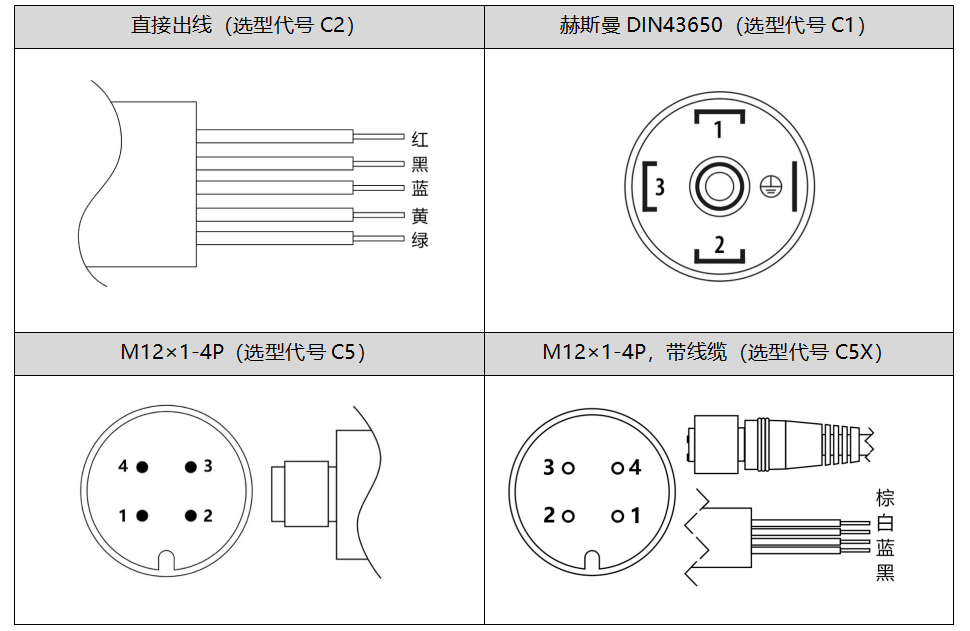 | 直接出线（选型代号 C2） | 赫斯曼 DIN43650（选型代号 C1） |
|---|---|
| 红 黑 蓝 黄 绿 | 1 3 2 |
| M12×1-4P（选型代号 C5） | M12×1-4P，带线缆（选型代号 C5X） |
| 4 3 1 2 | 3 4 2 1 棕 白 蓝 黑 |