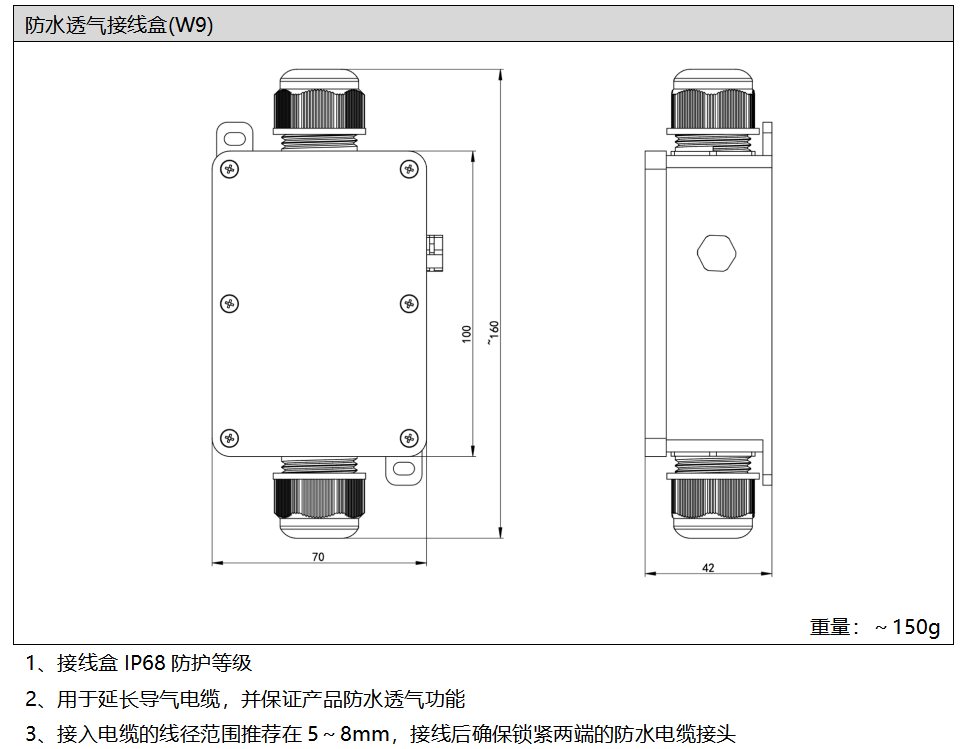 防水透气接线盒(W9)

100

~160

70

42

重量：~150g

1、接线盒 IP68 防护等级

2、用于延长导气电缆，并保证产品防水透气功能

3、接入电缆的线径范围推荐在 5~8mm，接线后确保锁紧两端的防水电缆接头